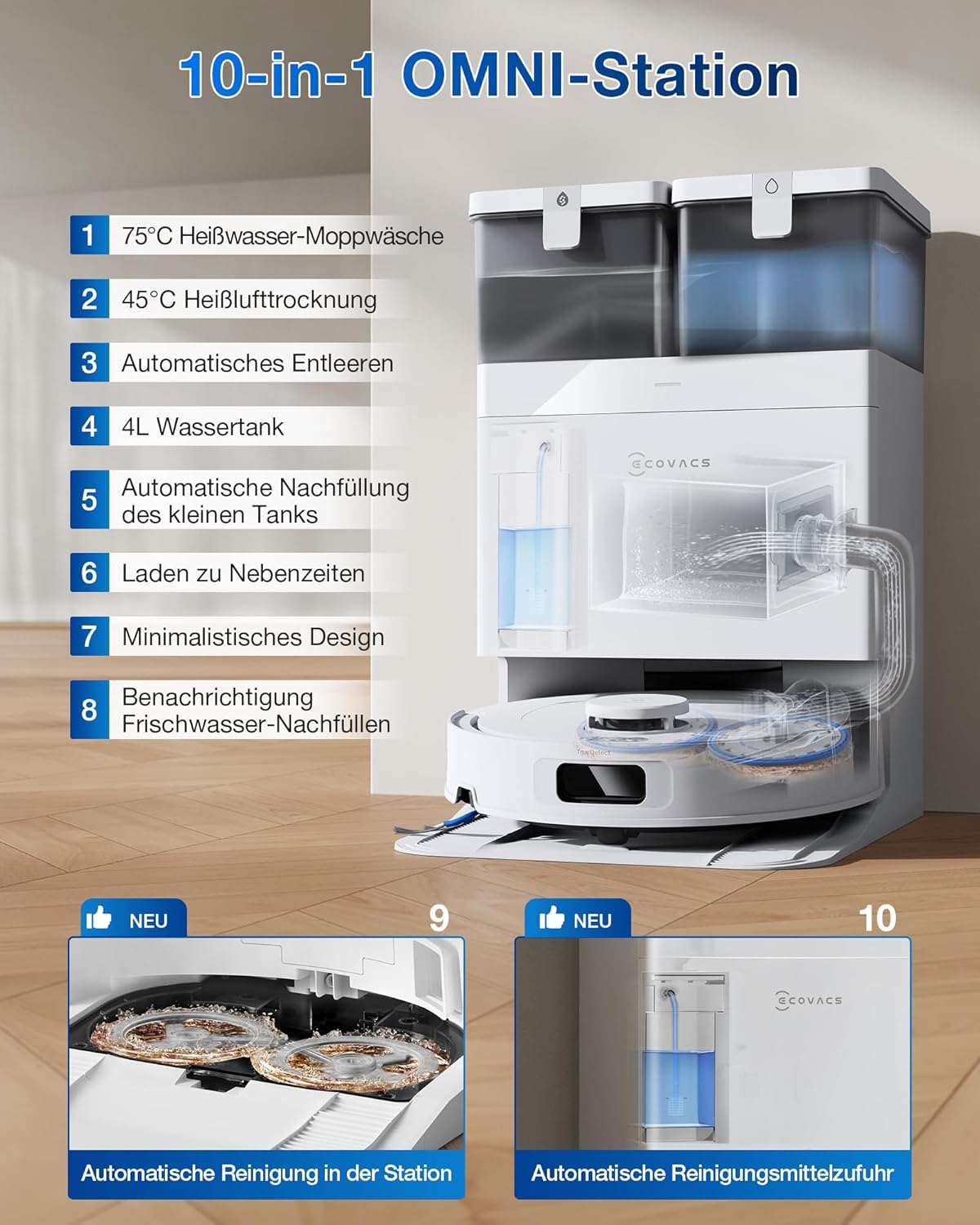 10-in-1 OMNI-Station

1 75°C Heißwasser-Moppwäsche

2 45°C Heißlufttrocknung

3 Automatisches Entleeren

4 4L Wassertank

5 Automatische Nachfüllung des kleinen Tanks

6 Laden zu Nebenzeiten

7 Minimalistisches Design

8 Benachrichtigung Frischwasser-Nachfüllen

ECOVACS

TrueDetect

NEU

9

Automatische Reinigung in der Station

NEU

10

ECOVACS

Automatische Reinigungsmittelzufuhr